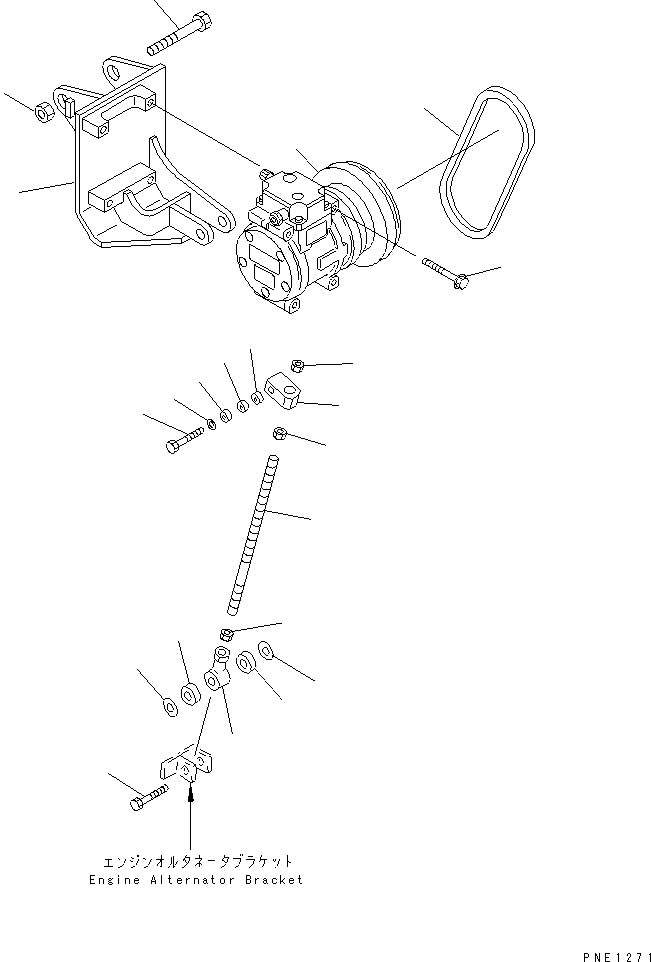 エンジンオルタネータブラケット
Engine Alternator Bracket

PNE1271