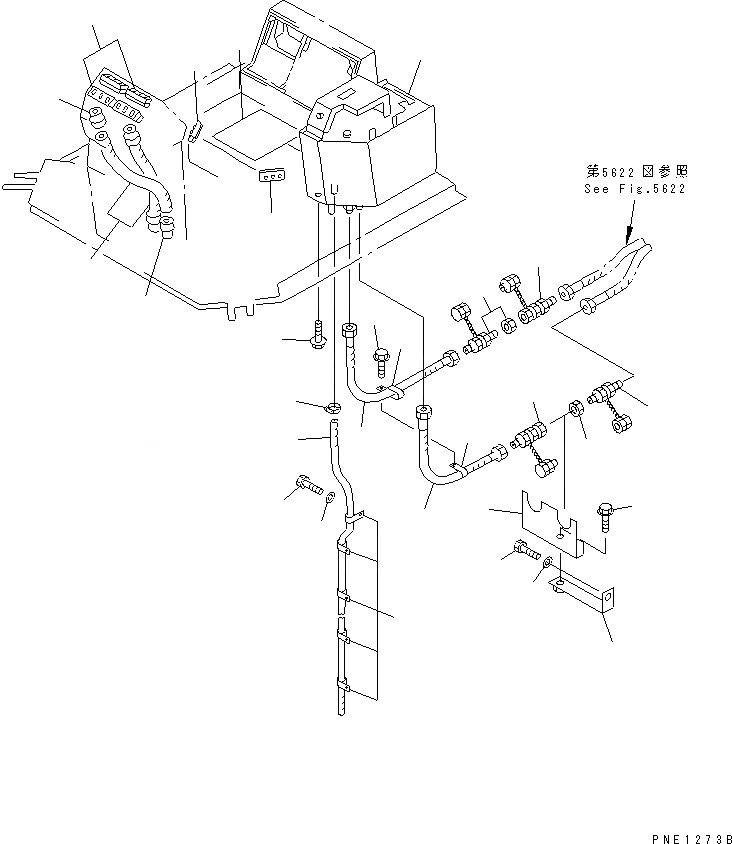 第5622図参照
See Fig.5622

PNE1273B