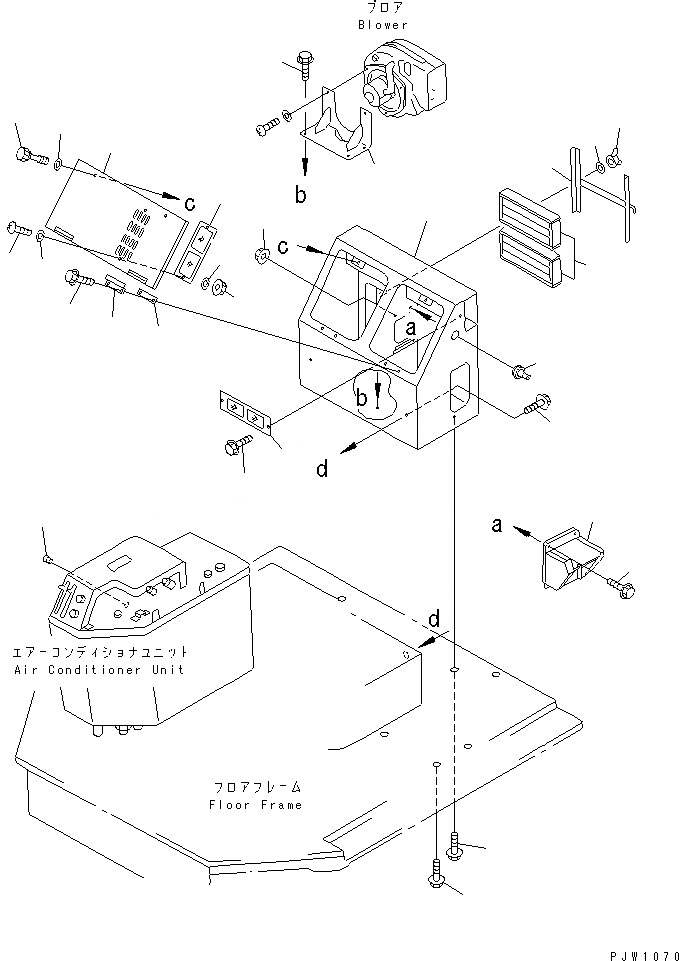 ブロア
Blower

b

c

c

a

b

d

a

d

エアーコンディショナユニット
Air Conditioner Unit

フロアフレーム
Floor Frame

PJW1070