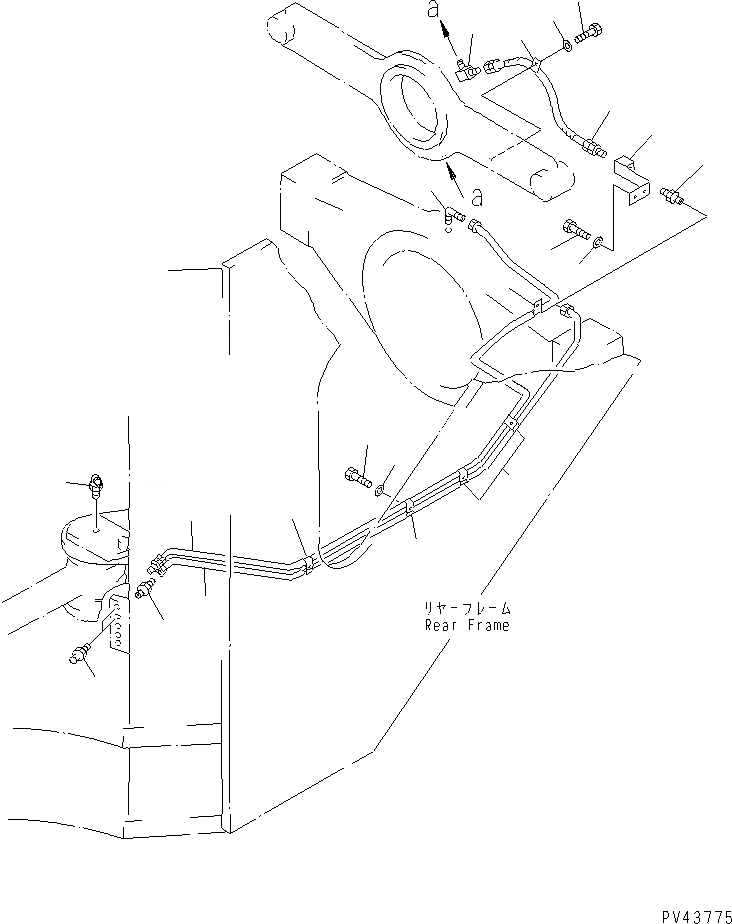 a

a

リヤーフレーム
Rear Frame

PV43775