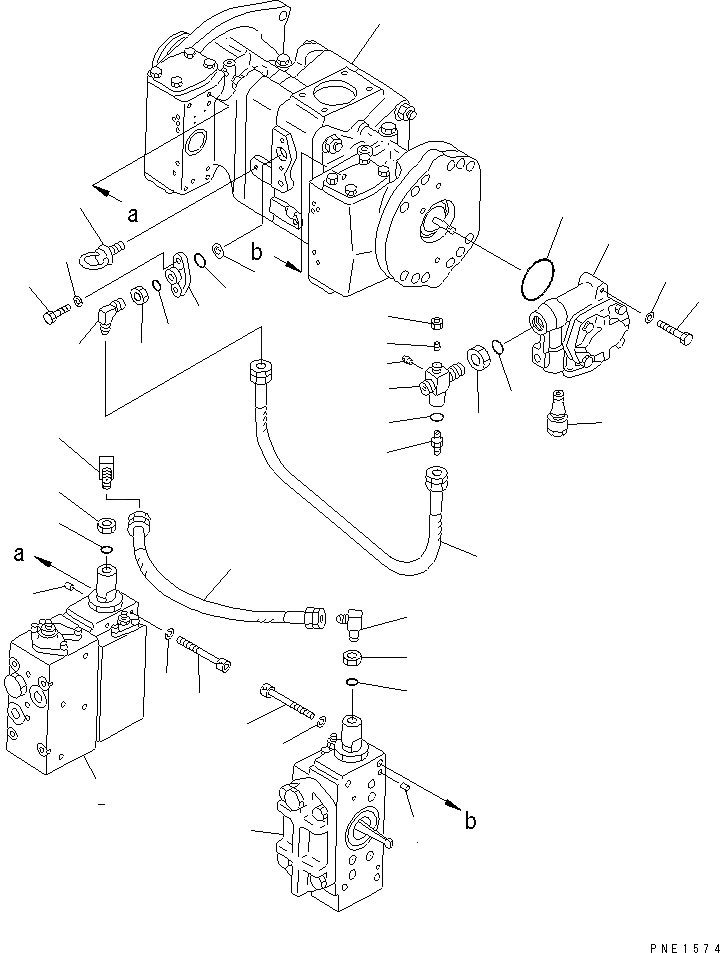 a

b

a

b

PNE1574