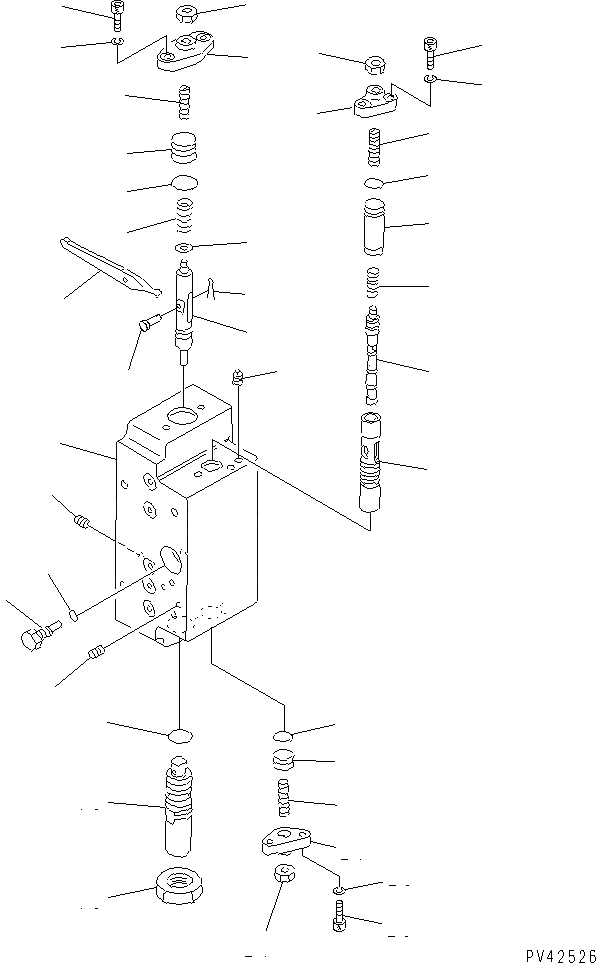 PV42526