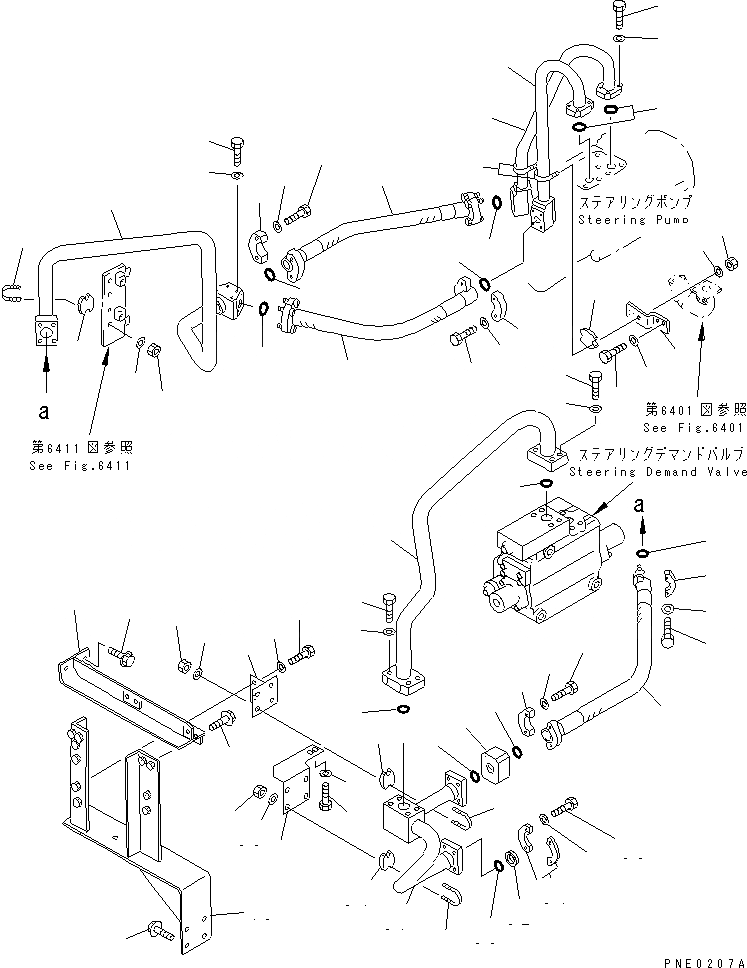 ステアリングポンプ
Steering Pump

a

第6411図参照
See Fig.6411

第6401図参照
See Fig.6401

ステアリングデマンドバルブ
Steering Demand Valve

a

PNE0207A