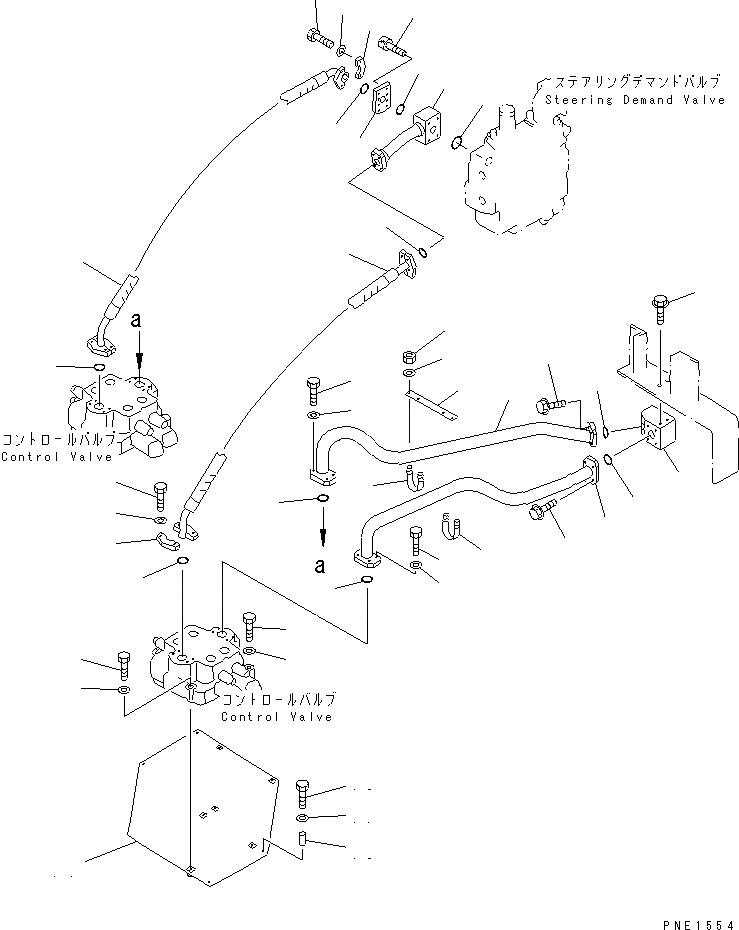 ステアリングデマンドバルブ
Steering Demand Valve

a

コントロールバルブ
Control Valve

a

コントロールバルブ
Control Valve

PNE1554