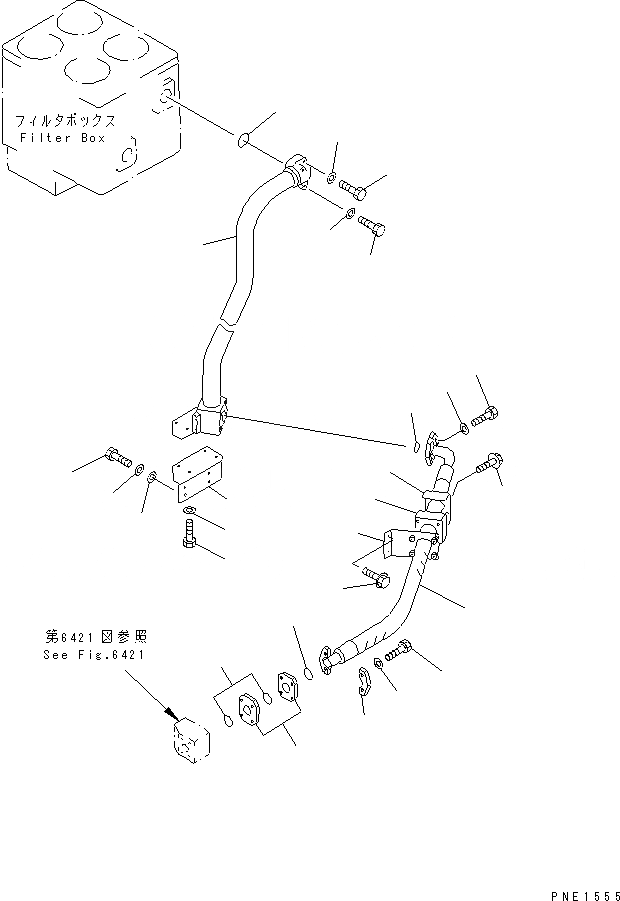 フィルタボックス
Filter Box

第6421図参照
See Fig.6421

PNE1555