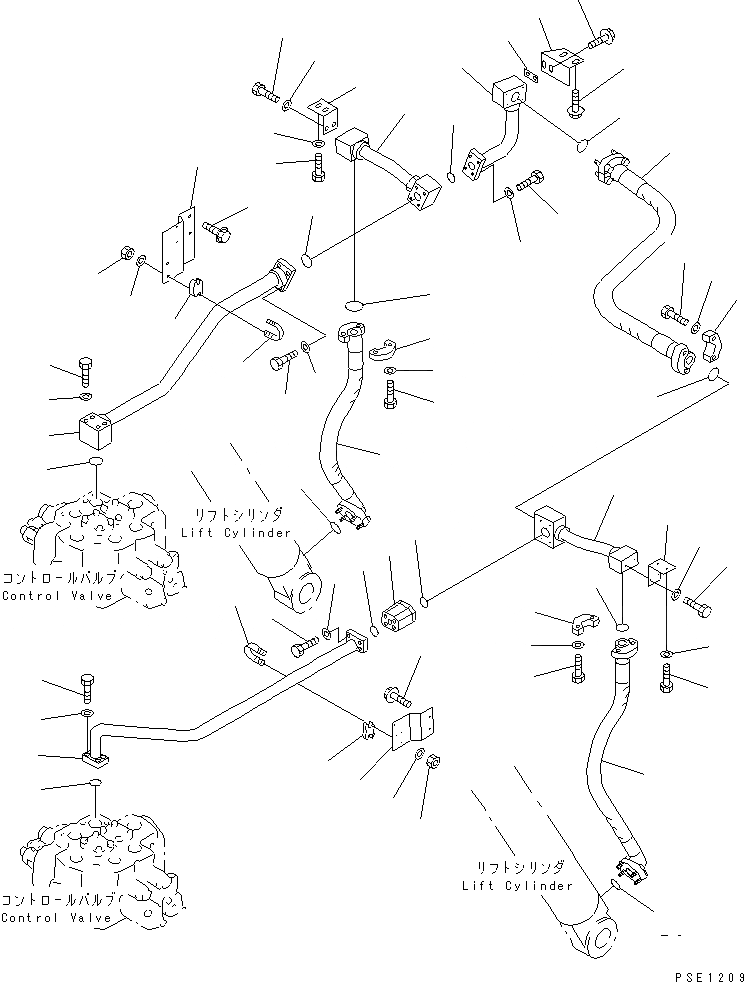 リフトシリンダ
Lift Cylinder

コントロールバルブ
Control Valve

コントロールバルブ
Control Valve

リフトシリンダ
Lift Cylinder

PSE1209