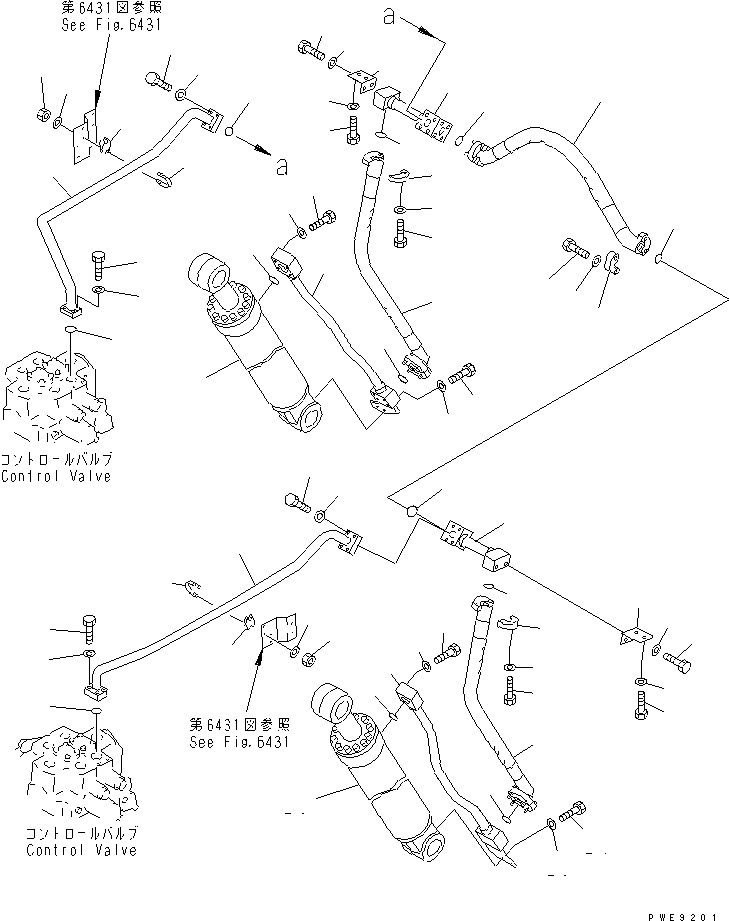 第6431図参照
See Fig.6431

a

a

コントロールバルブ
Control Valve

第6431図参照
See Fig.6431

コントロールバルブ
Control Valve

PWE9201