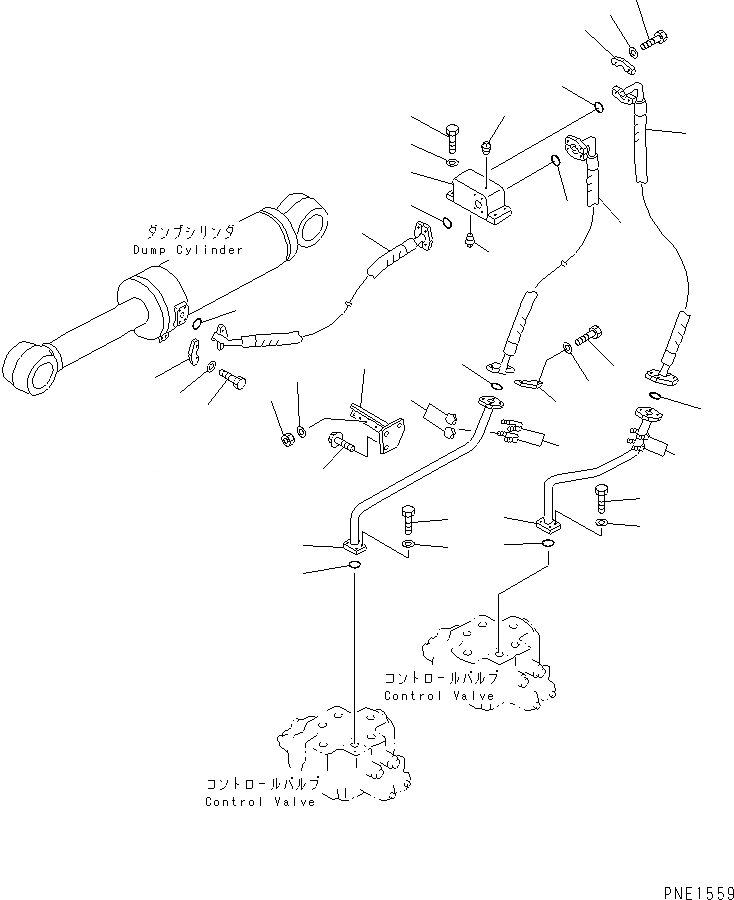 ダンプシリンダ
Dump Cylinder

コントロールバルブ
Control Valve

コントロールバルブ
Control Valve

PNE1559