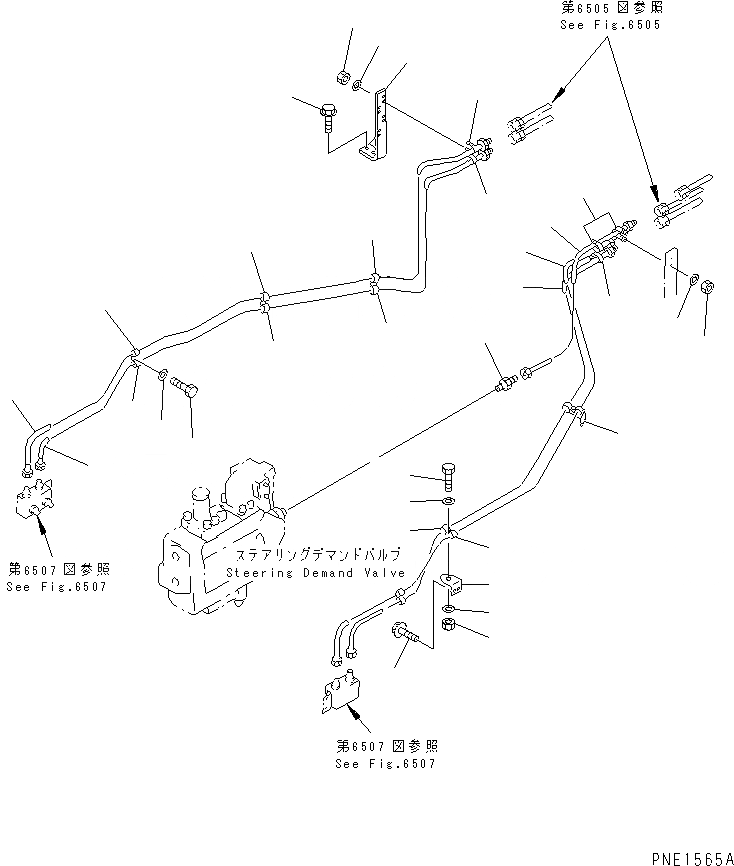 第6505図参照
See Fig.6505

第6507図参照
See Fig.6507

ステアリングデマンドバルブ
Steering Demand Valve

第6507図参照
See Fig.6507

PNE1565A