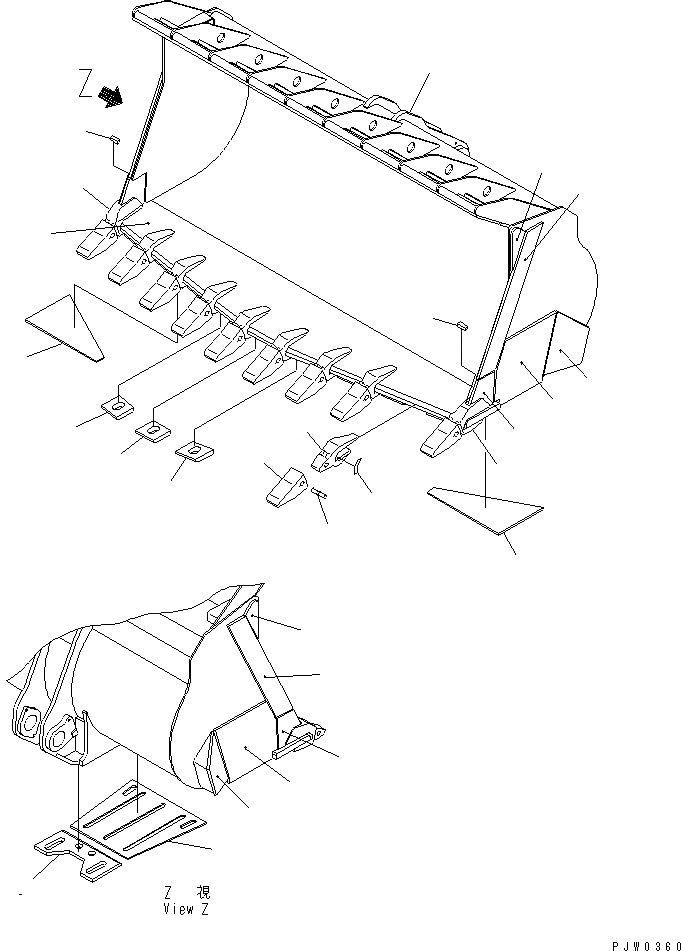 Z

Z 視
View Z

PJW0360