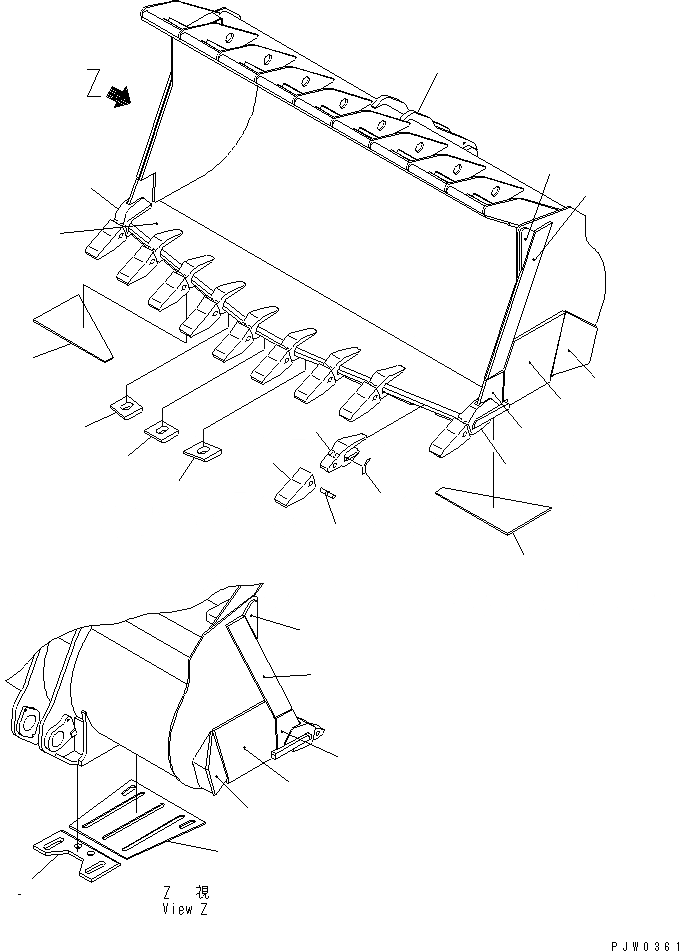 Z

Z 視
View Z

PJW0361