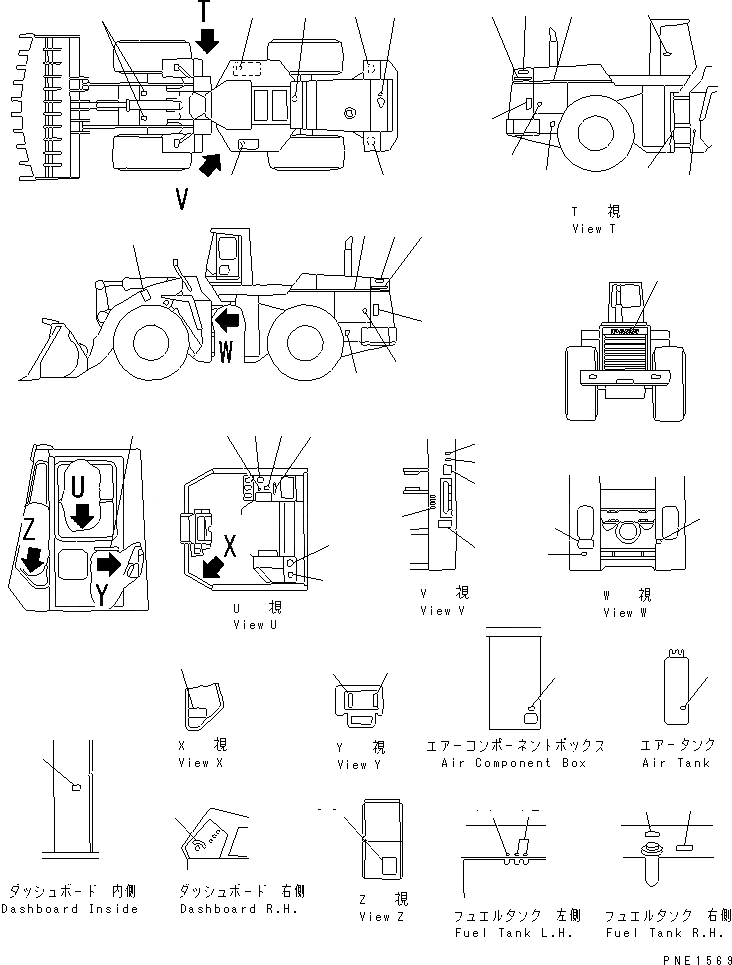 T

V

T 視
View T

W

U

Z

Y

X

U 視
View U

V 視
View V

W 視
View W

X 視
View X

Y 視
View Y

エアーコンポーネントボックス
Air Component Box

エアータンク
Air Tank

ダッシュボード 内側
Dashboard Inside

ダッシュボード 右側
Dashboard R.H.

Z 視
View Z

フュエルタンク 左側
Fuel Tank L.H.

フュエルタンク 右側
Fuel Tank R.H.

PNE1569