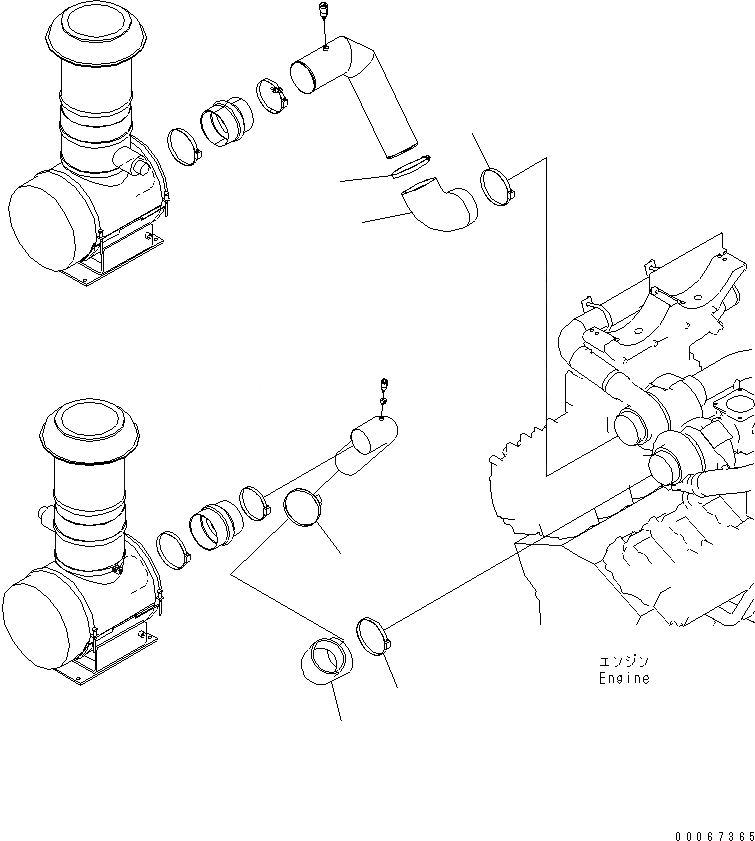 エンジン
Engine

00067365