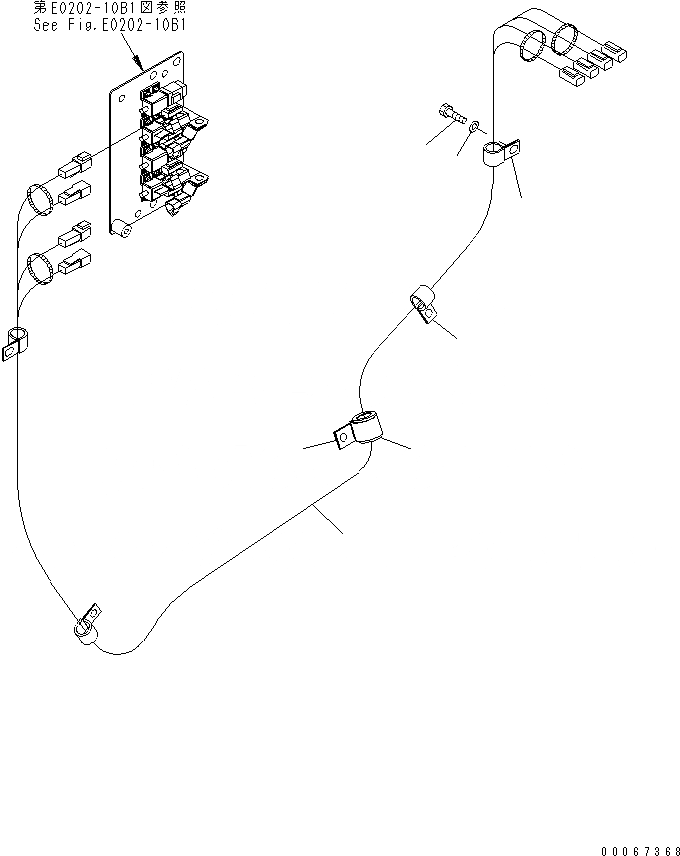 第E0202-10B1図参照
See Fig.E0202-10B1

00067368