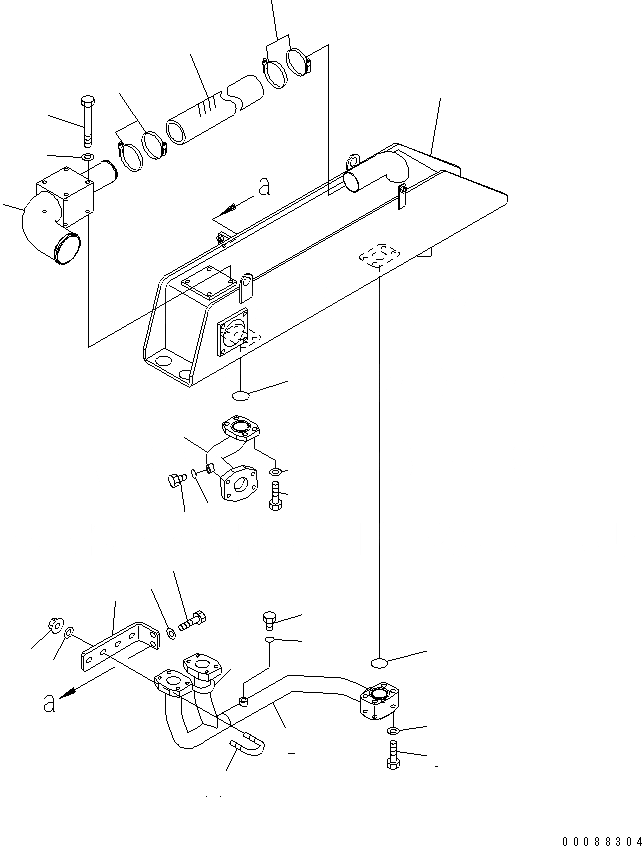 a

a

00088304