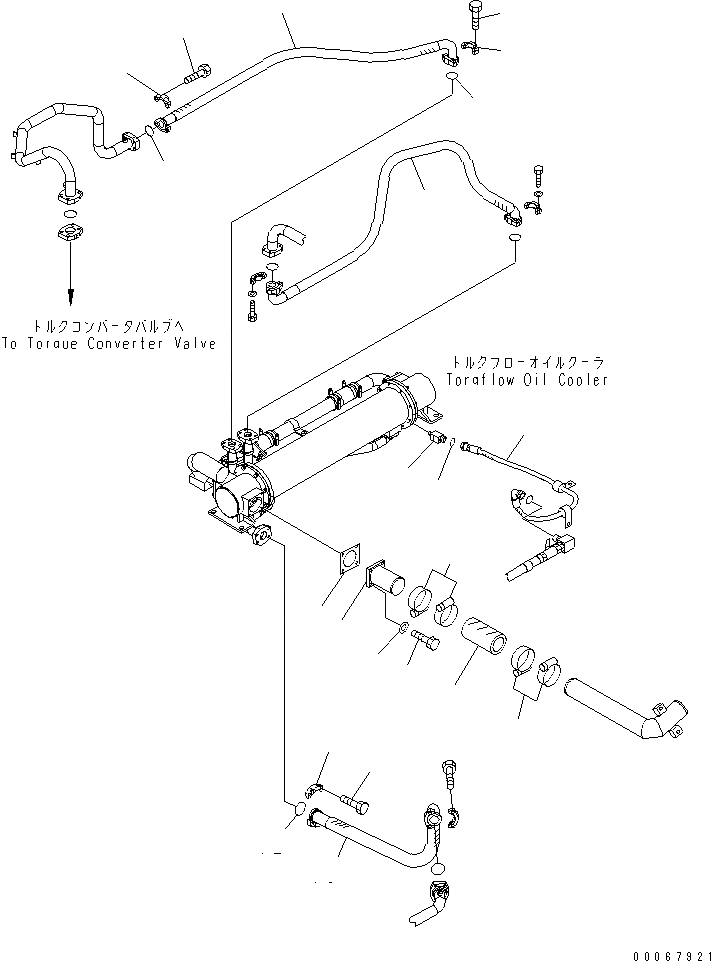 トルクコンバータバルブへ
To Torque Converter Valve

トルクフローオイルクーラ
Torqflow Oil Cooler

00067921