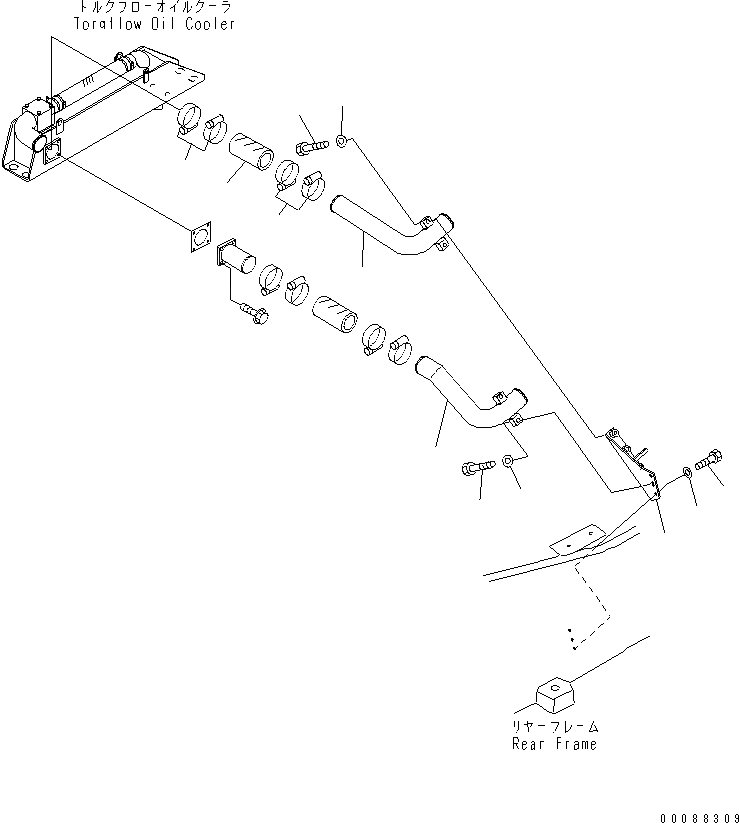 トルクフローオイルクーラ
Torqflow Oil Cooler

リヤーフレーム
Rear Frame

00088309