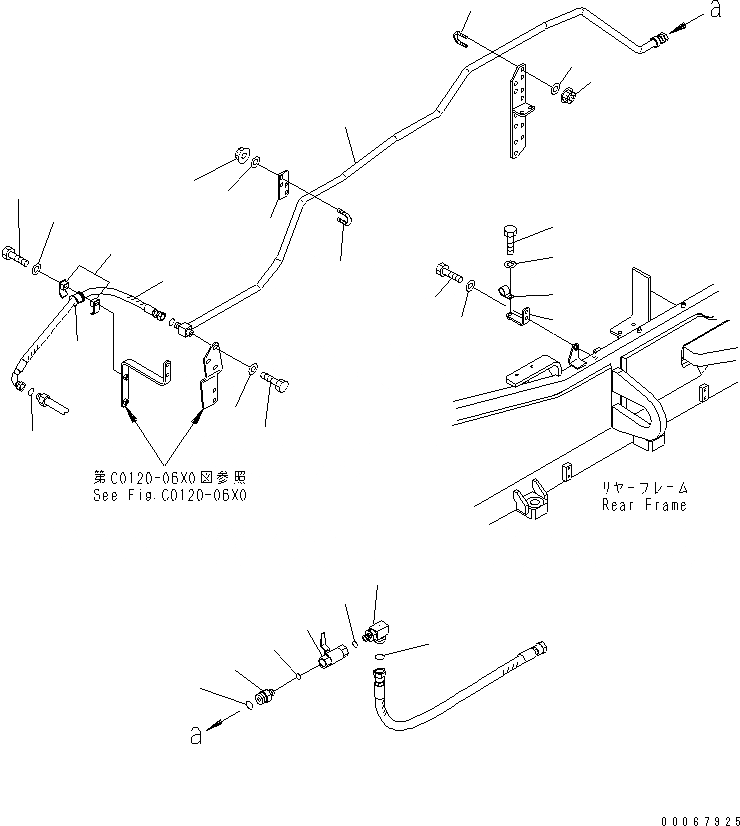 a

第C0120-06X0図参照
See Fig.C0120-06X0

リヤーフレーム
Rear Frame

a

00067925