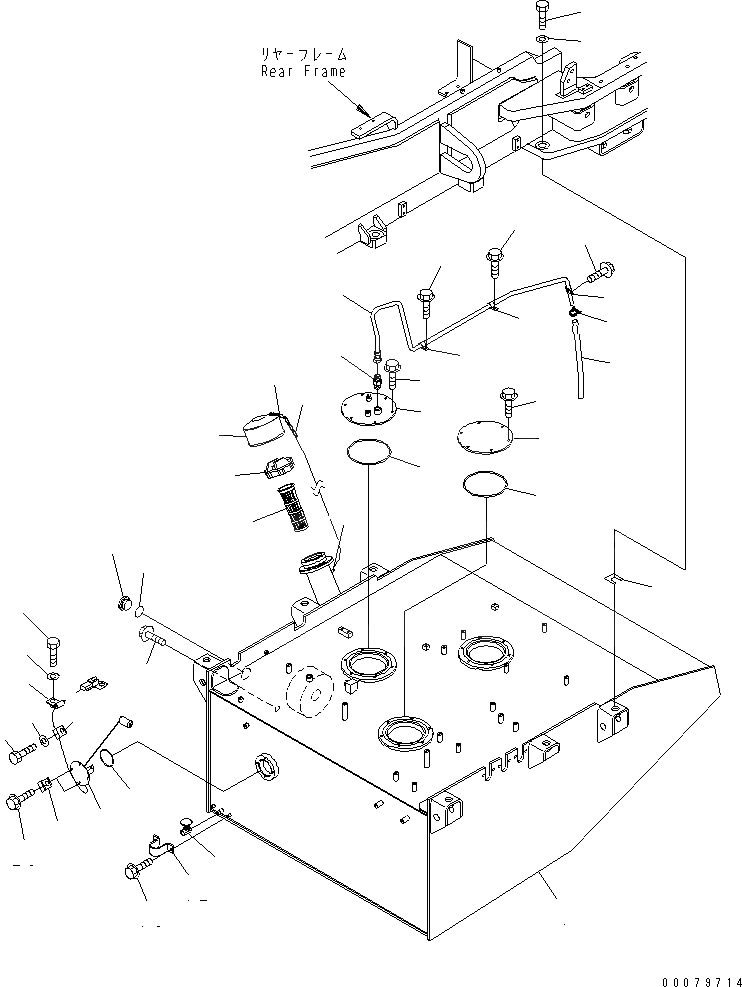 リヤーフレーム
Rear Frame

00079714