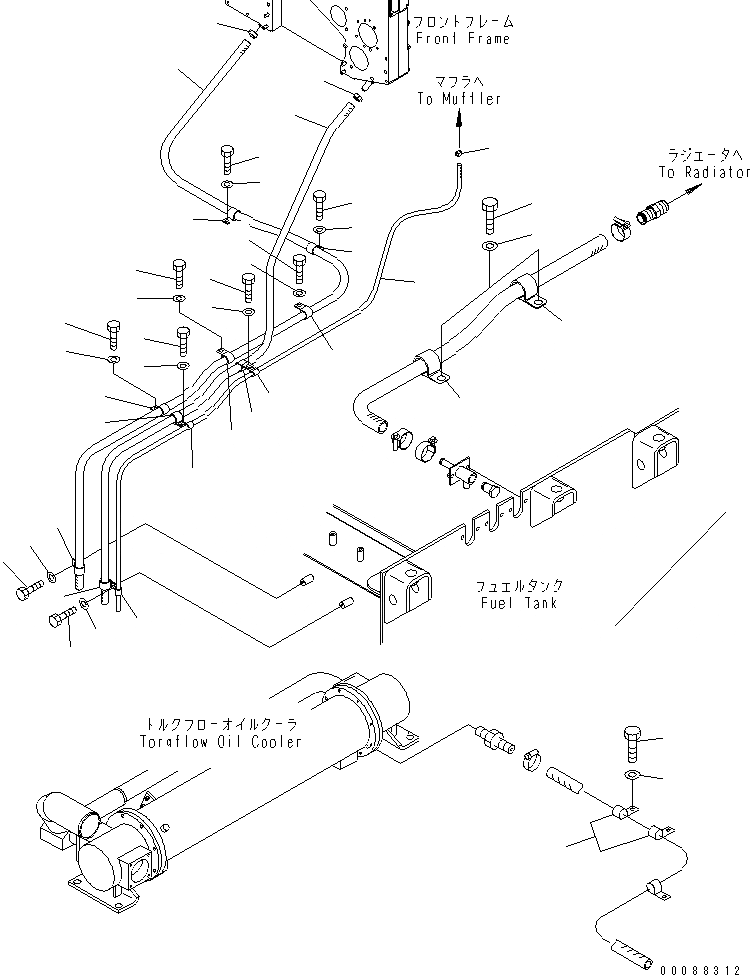 フロントフレーム
Front Frame

マフラへ
To Muffler

ラジエータへ
To Radiator

フュエルタンク
Fuel Tank

トルクフローオイルクーラ
Torqflow Oil Cooler

00088312