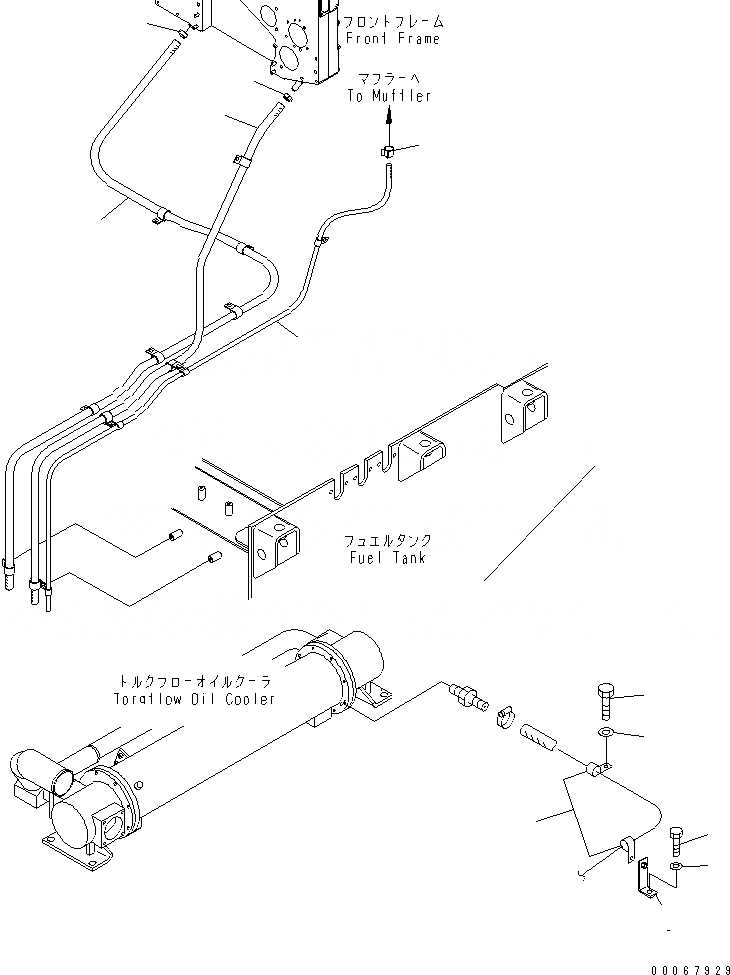 フロントフレーム
Front Frame

マフラーへ
To Muffler

フュエルタンク
Fuel Tank

トルクフローオイルクーラ
Torqflow Oil Cooler

00067929