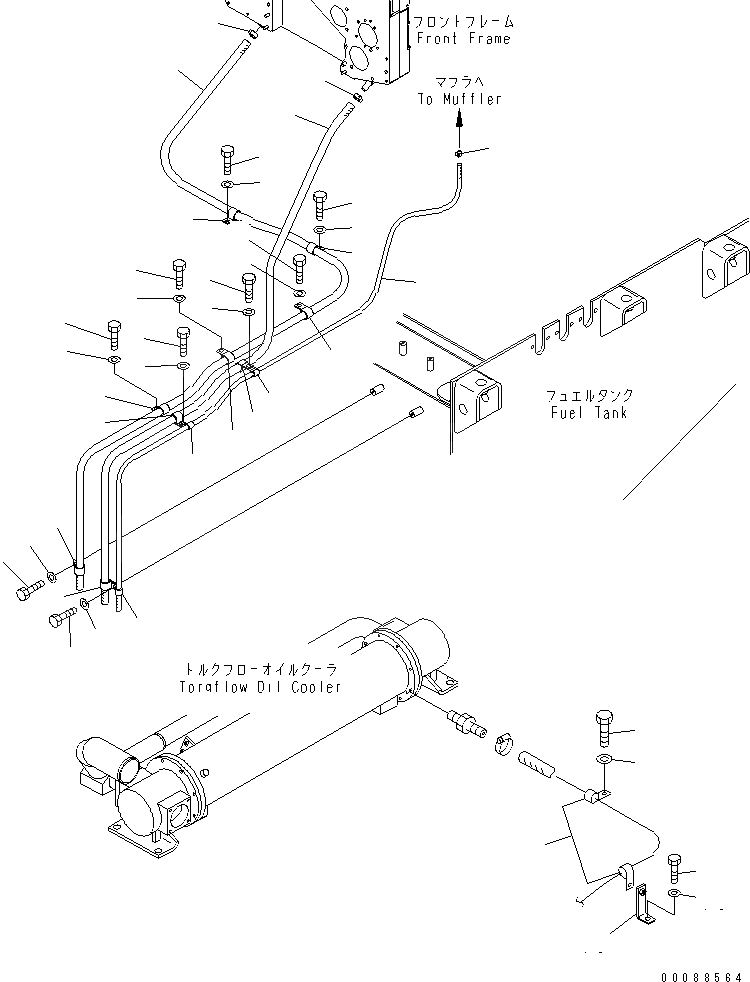 フロントフレーム
Front Frame

マフラへ
To Muffler

フュエルタンク
Fuel Tank

トルクフローオイルクーラ
Torqflow Oil Cooler

00088564