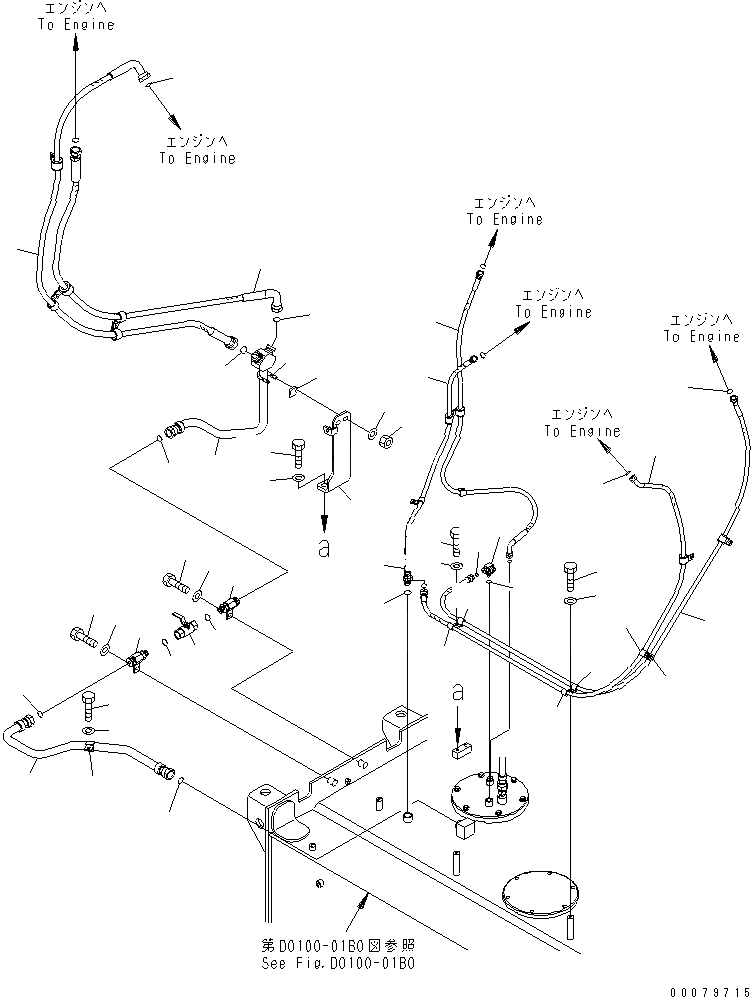 エンジンへ
To Engine

エンジンへ
To Engine

エンジンへ
To Engine

エンジンへ
To Engine

エンジンへ
To Engine

エンジンへ
To Engine

a

a

第D0100-01B0図参照
See Fig.D0100-01B0

00079715