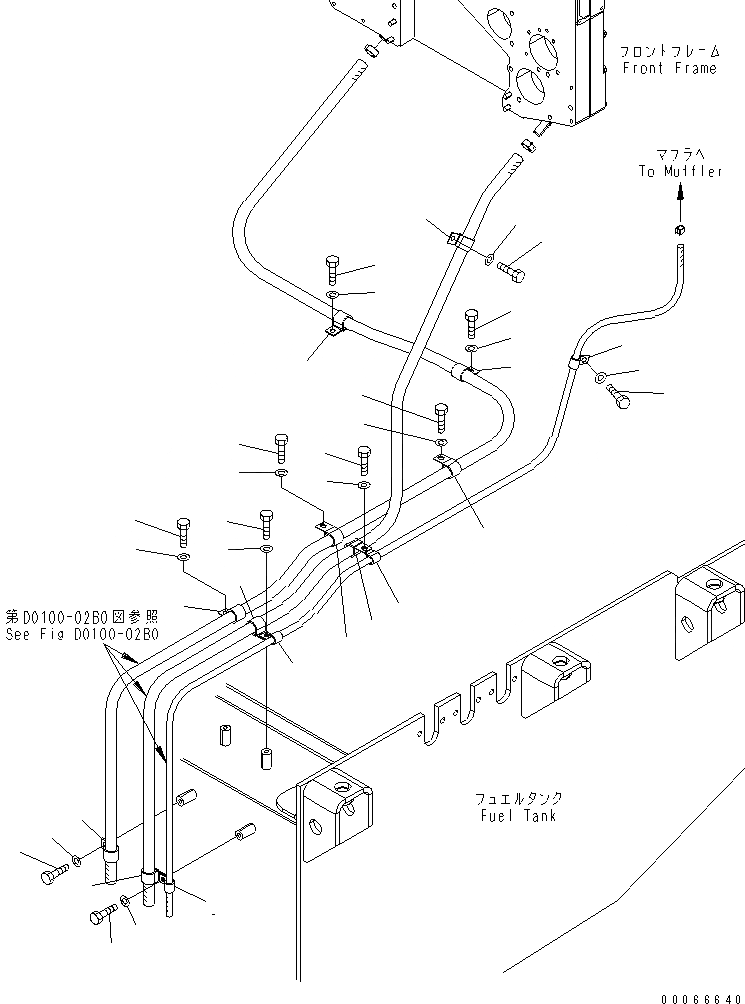 フロントフレーム
Front Frame

マフラへ
To Muffler

第D0100-02B0図参照
See Fig D0100-02B0

フュエルタンク
Fuel Tank

00066640