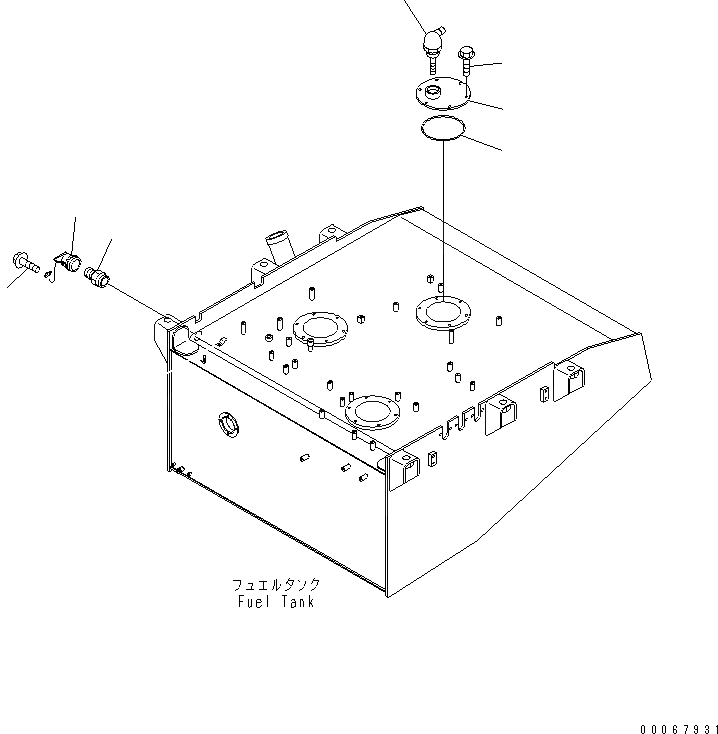 フュエルタンク
Fuel Tank

00067931