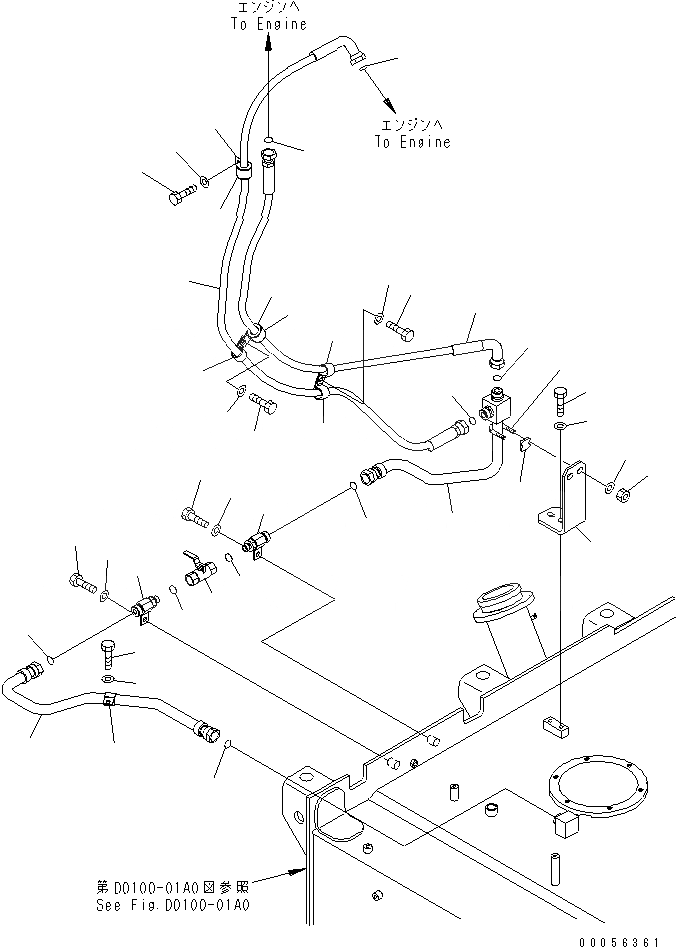 エンジンへ
To Engine

エンジンへ
To Engine

第D0100-01A0図参照
See Fig.D0100-01A0

00056361