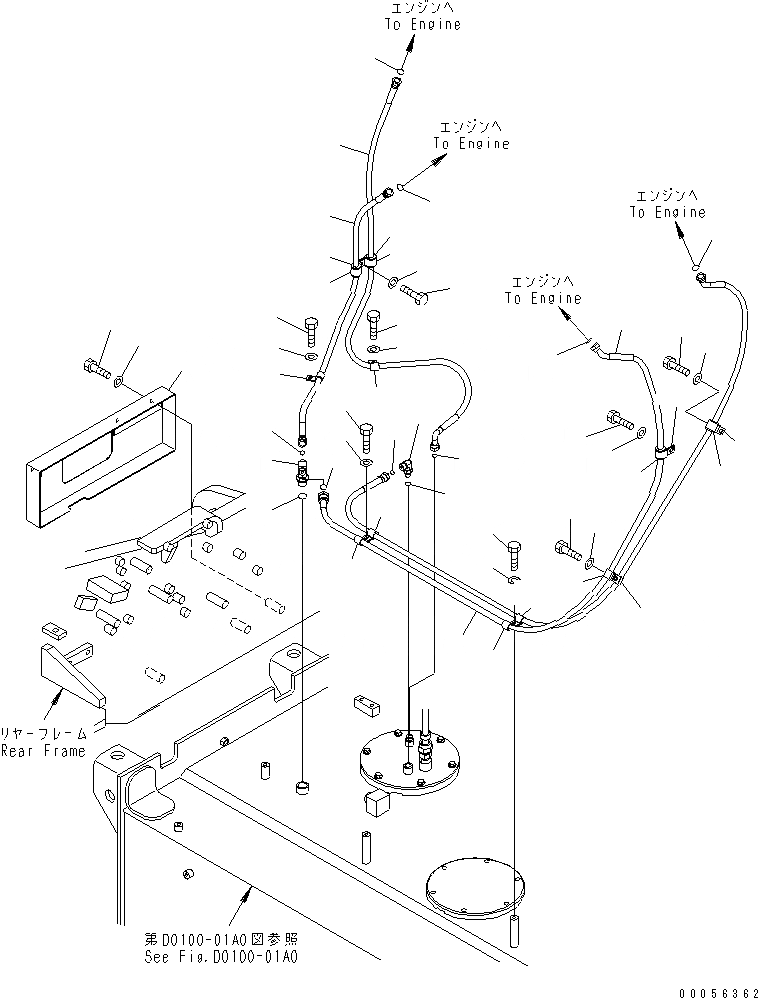 エンジンへ
To Engine

エンジンへ
To Engine

エンジンへ
To Engine

エンジンへ
To Engine

リヤーフレーム
Rear Frame

第D0100-01A0図参照
See Fig.D0100-01A0

00056362