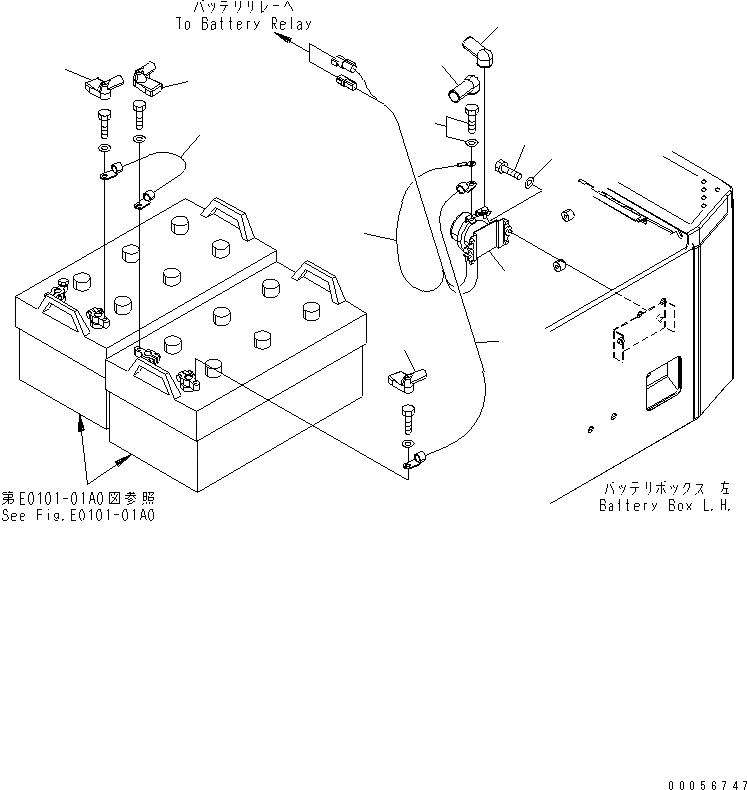 バッテリリレーへ
To Battery Relay

第E0101-01A0図参照
See Fig.E0101-01A0

バッテリボックス 左
Battery Box L.H.

00056747