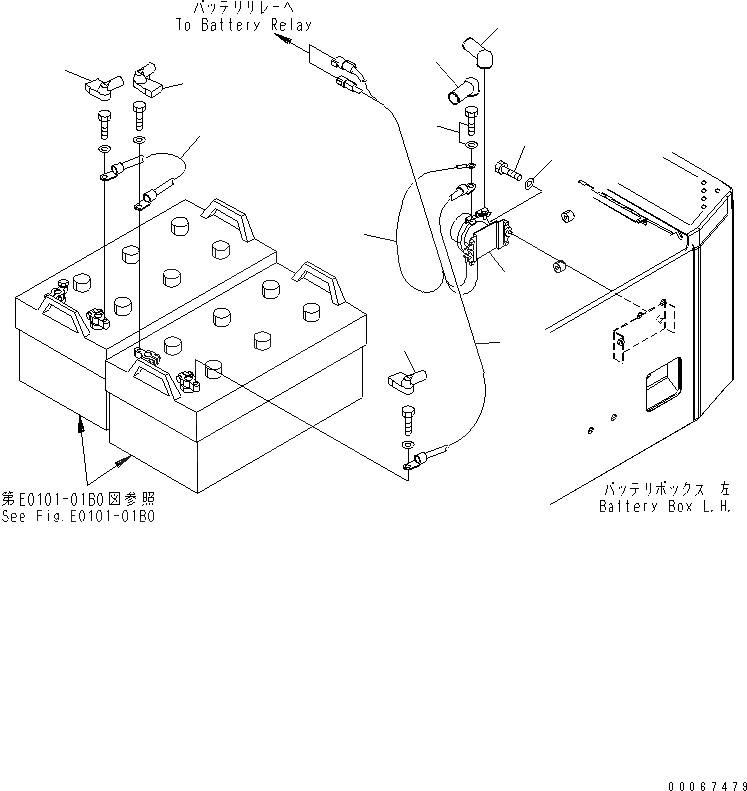 バッテリリレーへ
To Battery Relay

第E0101-01B0図参照
See Fig.E0101-01B0

バッテリボックス 左
Battery Box L.H.

00067479