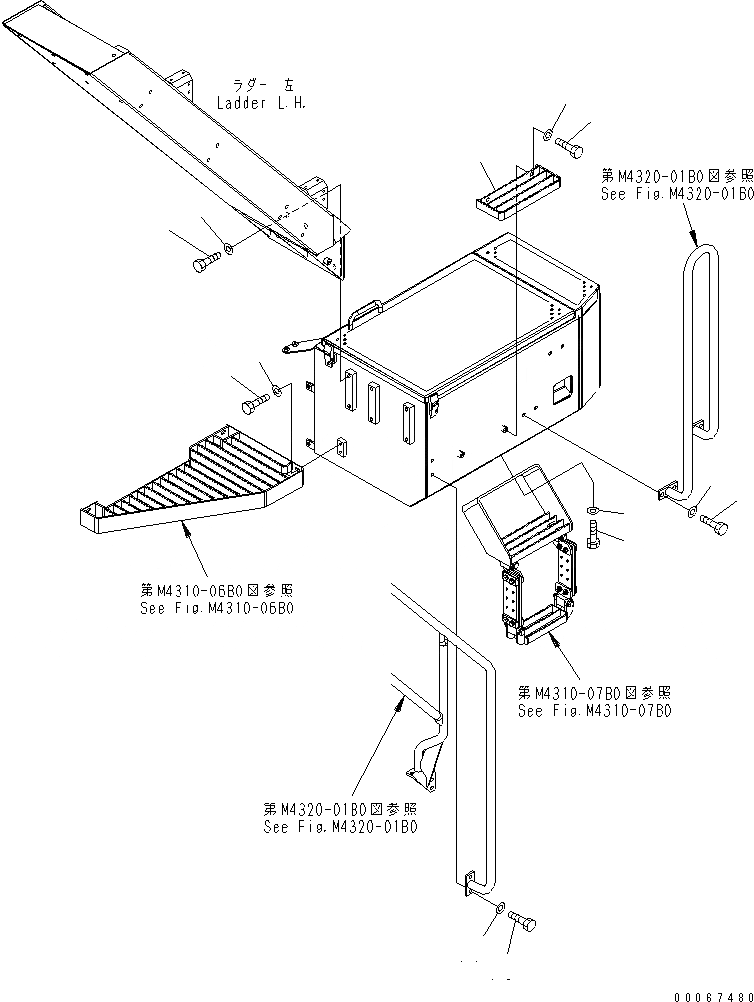 ラダー 左
Ladder L.H.

第M4320-01B0図参照
See Fig.M4320-01B0

第M4310-06B0図参照
See Fig.M4310-06B0

第M4310-07B0図参照
See Fig.M4310-07B0

第M4320-01B0図参照
See Fig.M4320-01B0

00067480