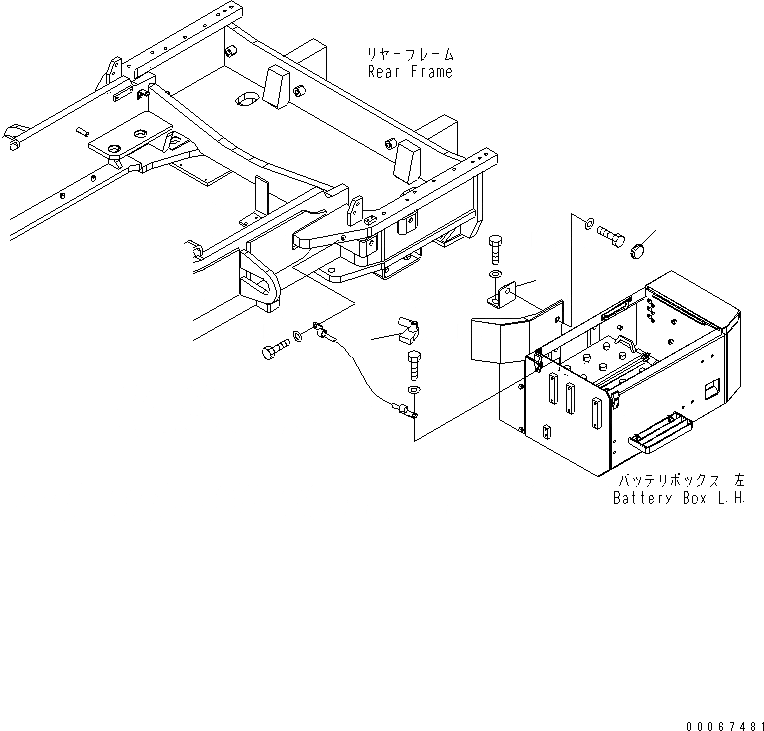 リヤーフレーム
Rear Frame

バッテリボックス 左
Battery Box L.H.

00067481