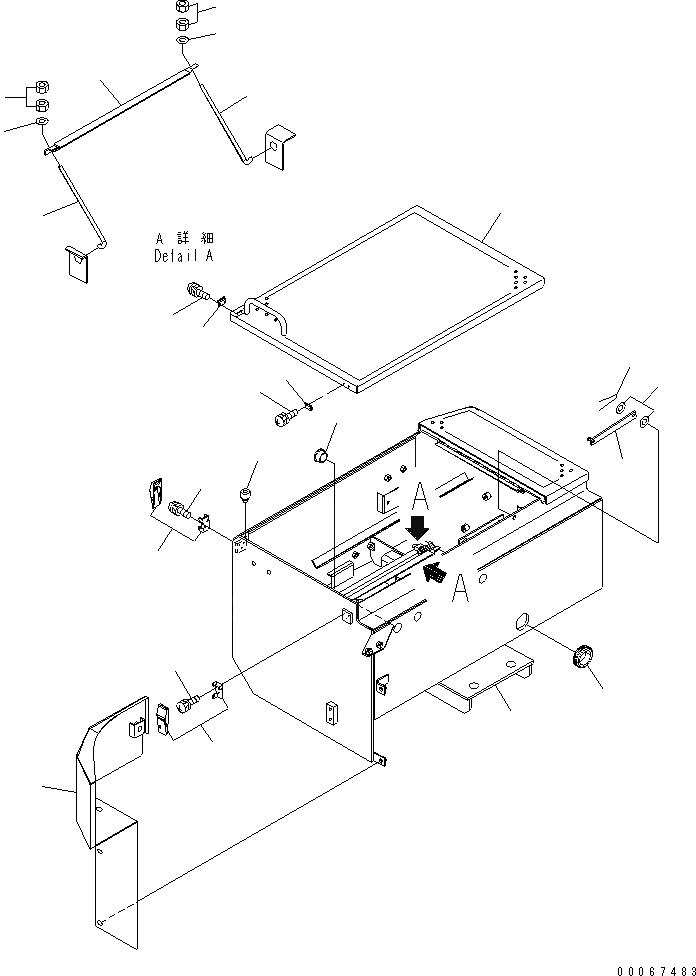 A 詳細
Detail A

A

A

00067483