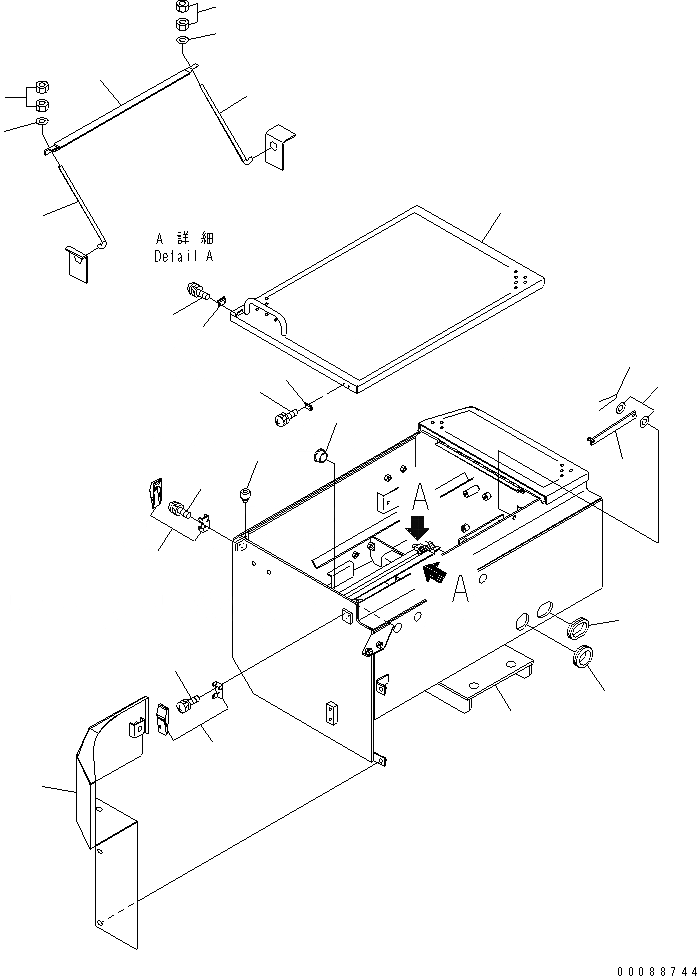 A 詳細
Detail A

A

A

00088744