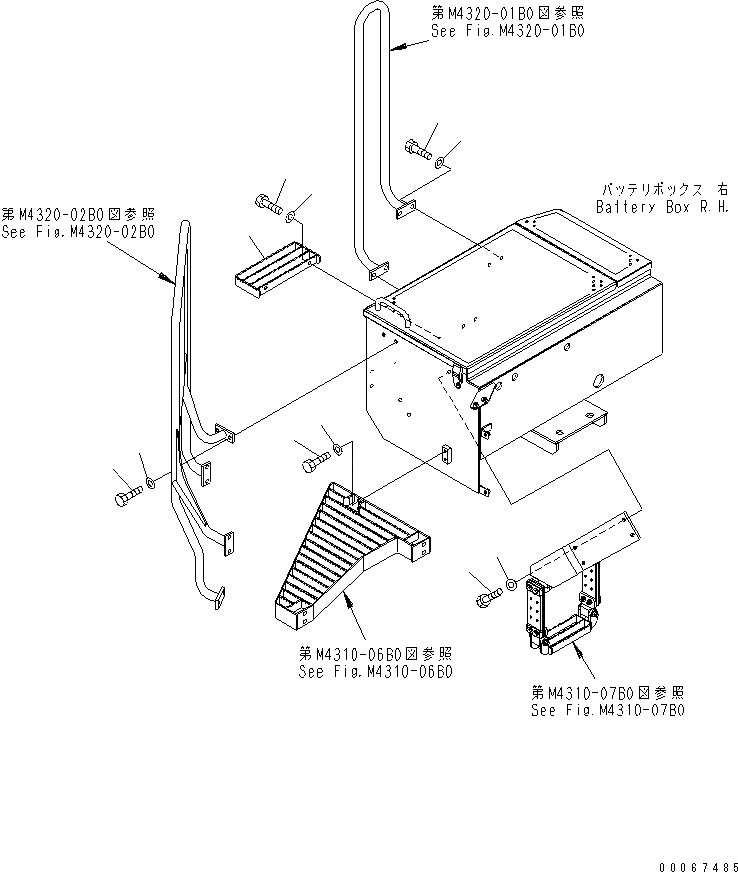 第M4320-01B0図参照
See Fig.M4320-01B0

バッテリボックス 右
Battery Box R.H.

第M4320-02B0図参照
See Fig.M4320-02B0

第M4310-06B0図参照
See Fig.M4310-06B0

第M4310-07B0図参照
See Fig.M4310-07B0

00067485