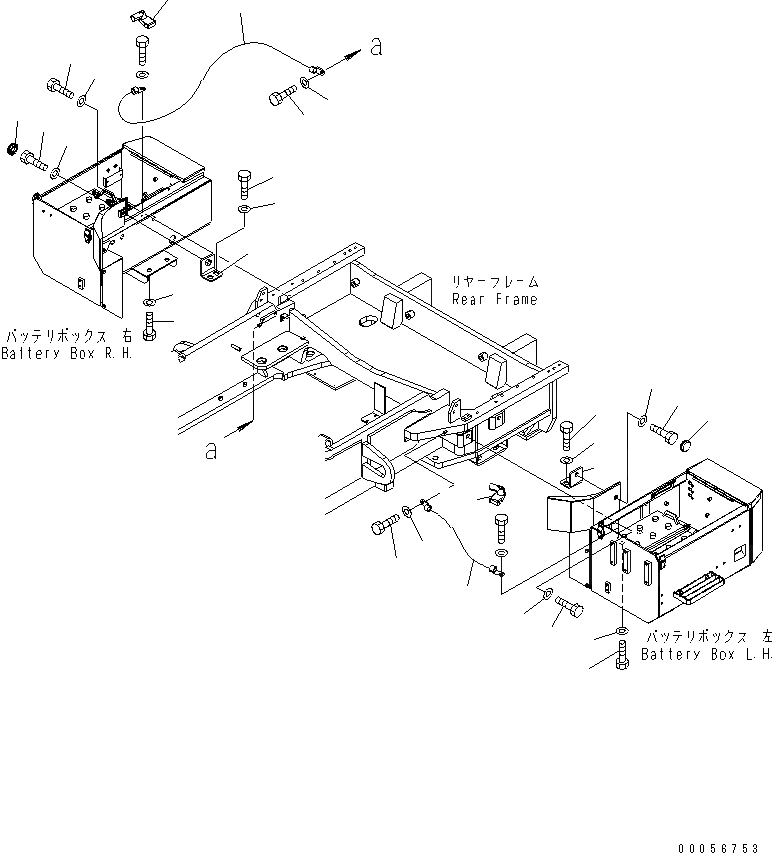 a

リヤーフレーム
Rear Frame

バッテリボックス 右
Battery Box R.H.

a

バッテリボックス 左
Battery Box L.H.

00056753