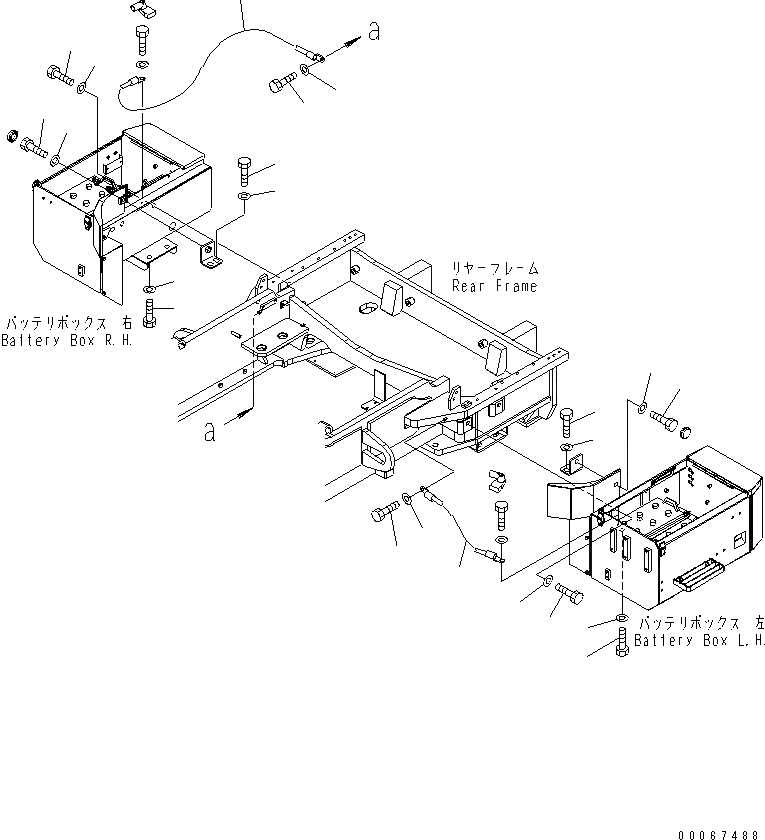 a

リヤーフレーム
Rear Frame

バッテリボックス 右
Battery Box R.H.

a

バッテリボックス 左
Battery Box L.H.

00067488