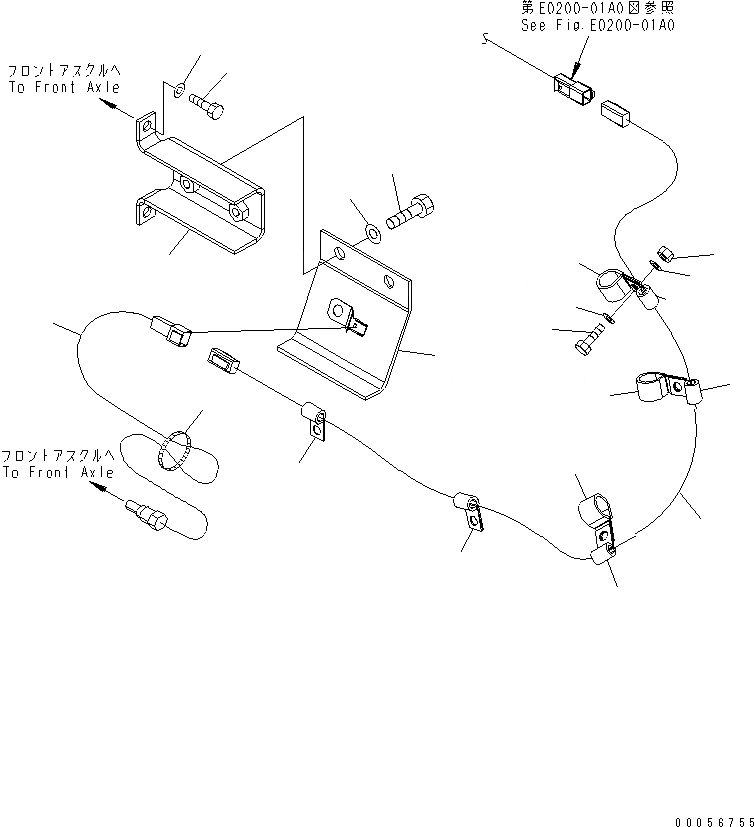 第E0200-01A0図参照
See Fig.E0200-01A0

フロントアスクルへ
To Front Axle

フロントアスクルへ
To Front Axle

00056755