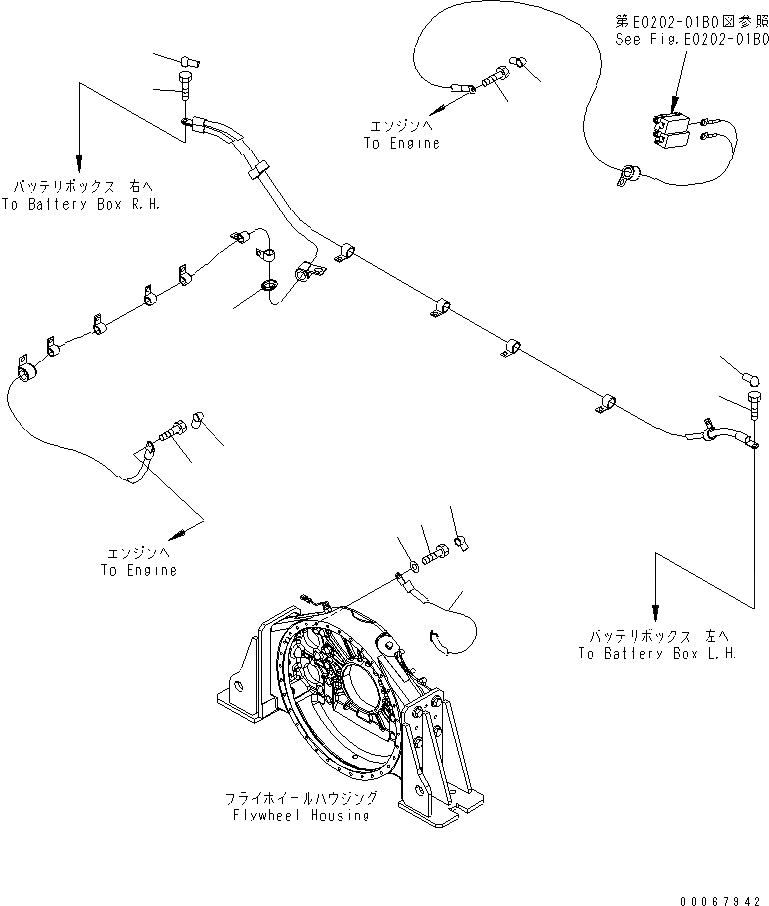 第E0202-01B0図参照
See Fig.E0202-01B0

エンジンへ
To Engine

バッテリボックス 右へ
To Battery Box R.H.

エンジンへ
To Engine

バッテリボックス 左へ
To Battery Box L.H.

フライホイールハウジング
Flywheel Housing

00067942