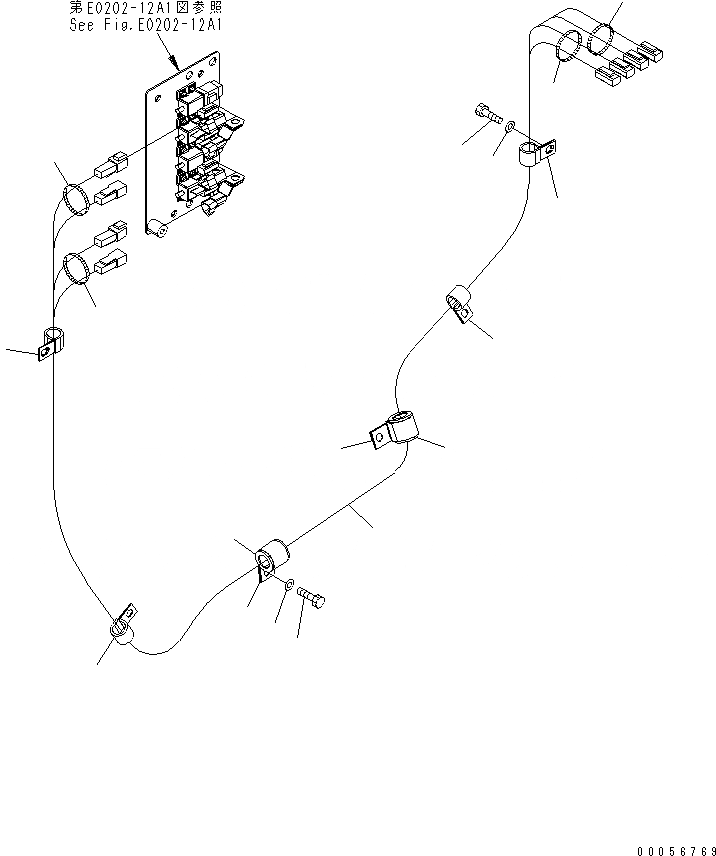 第E0202-12A1図参照
See Fig.E0202-12A1

00056769