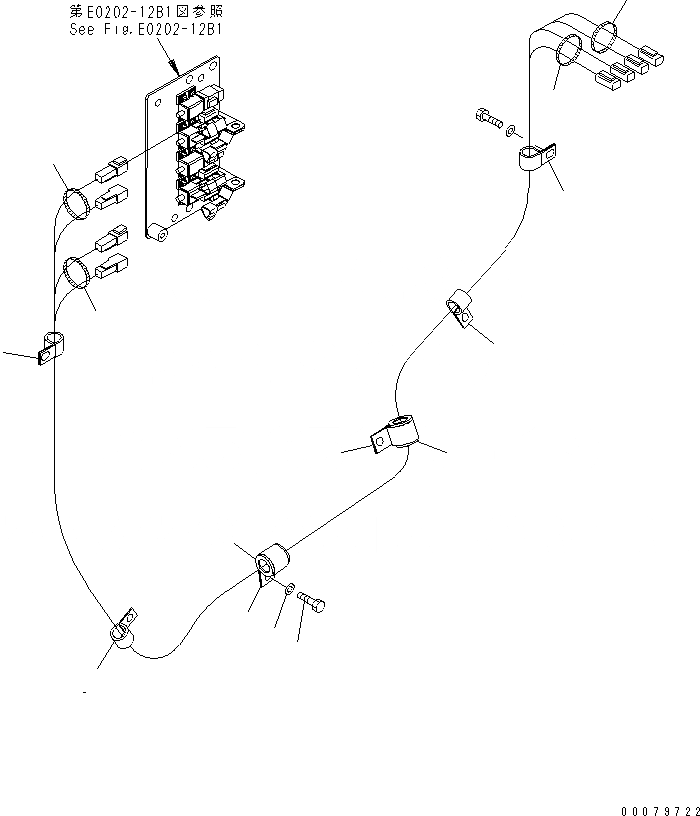 第E0202-12B1図参照
See Fig.E0202-12B1

00079722