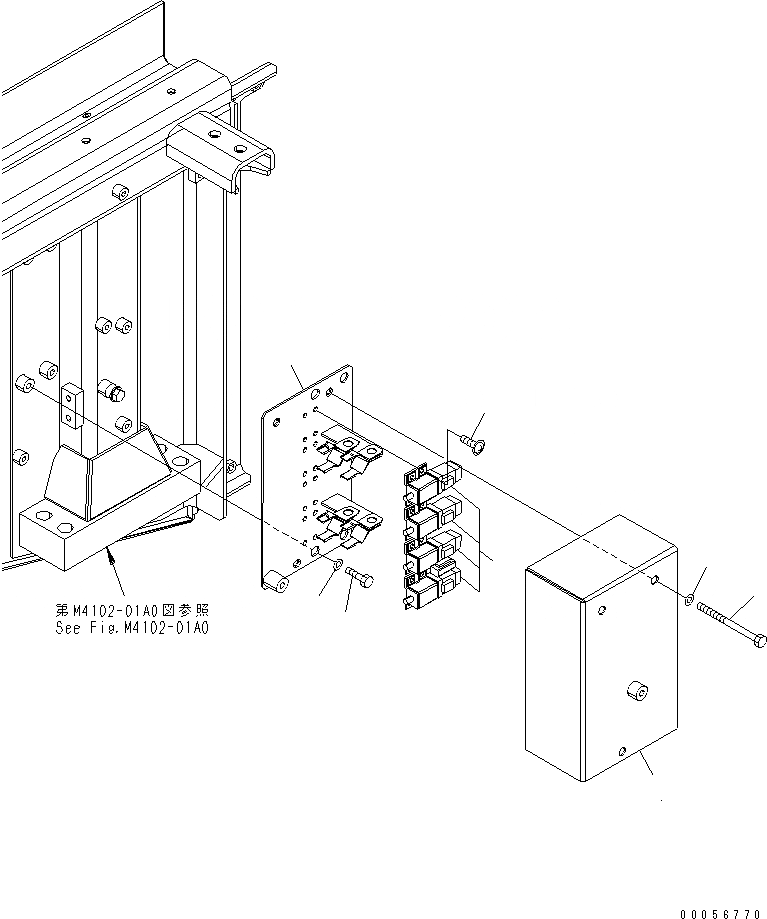 第M4102-01A0図参照
See Fig.M4102-01A0

00056770