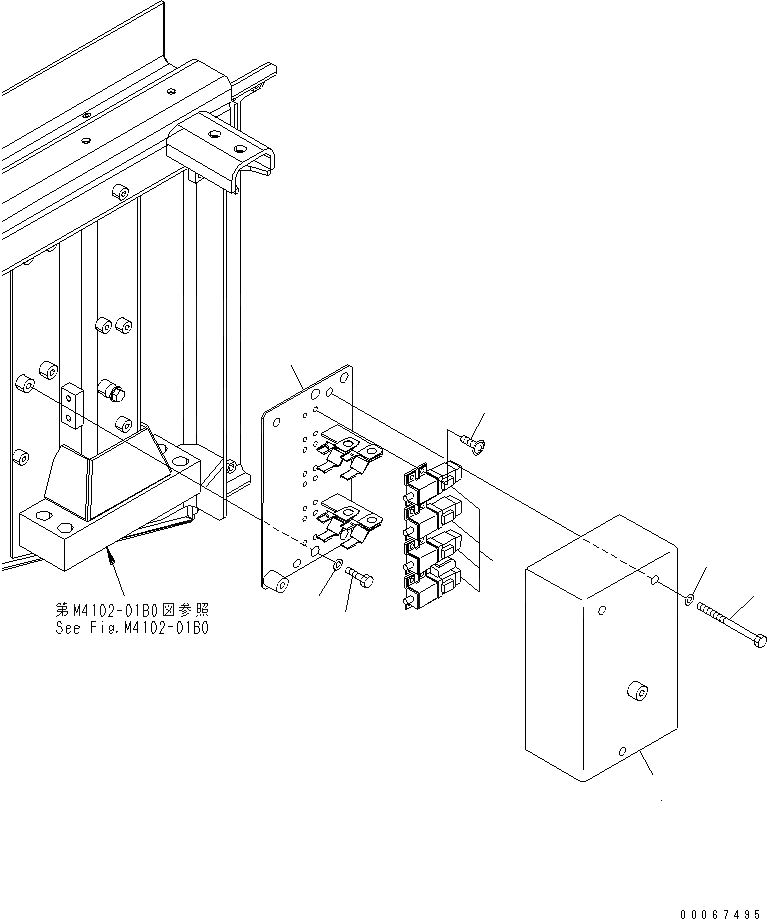 第M4102-01B0図参照
See Fig.M4102-01B0

00067495