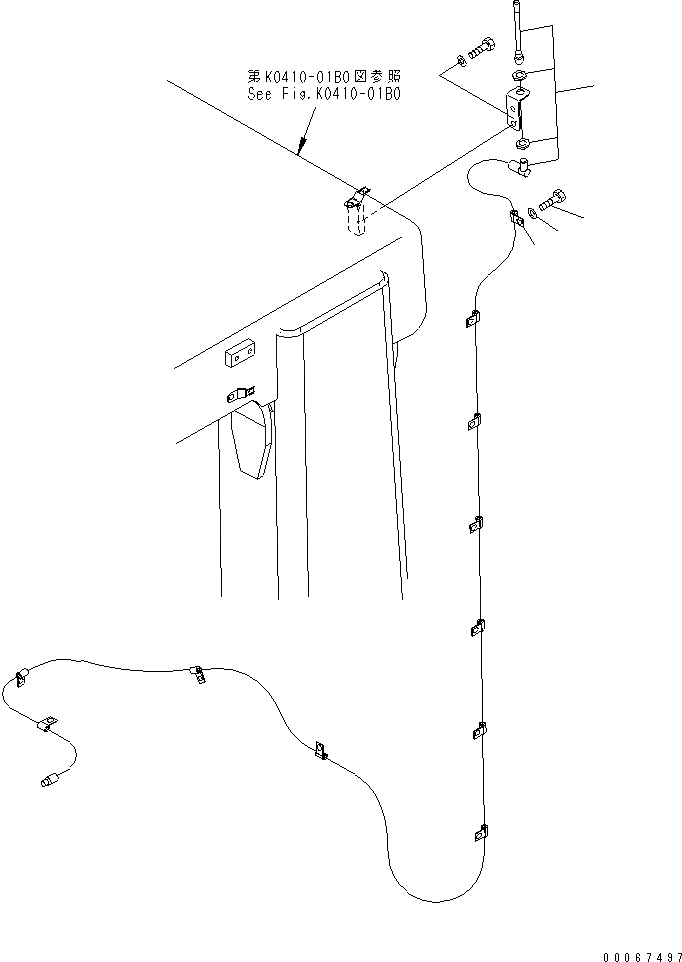 第K0410-01B0図参照
See Fig.K0410-01B0

00067497