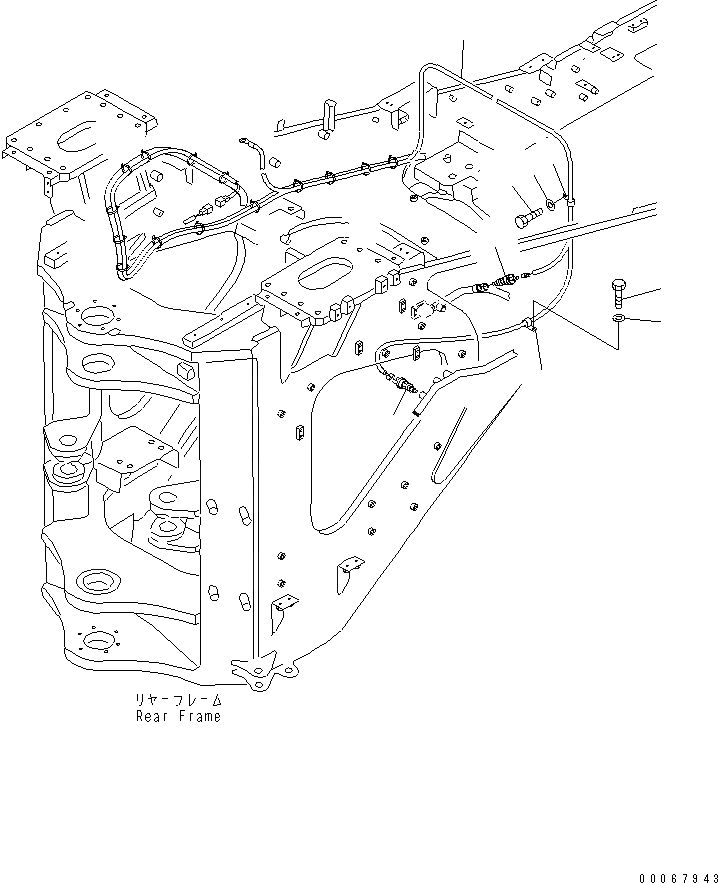 リヤーフレーム
Rear Frame

00067943