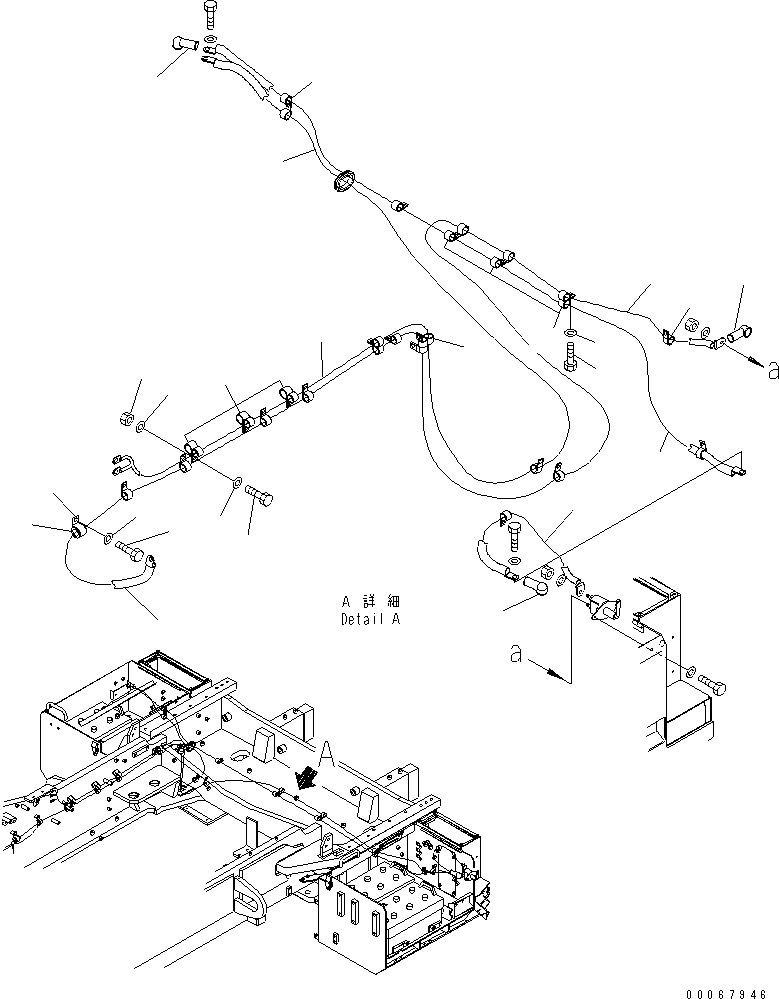 a

A 詳細
Detail A

a

A

00067946