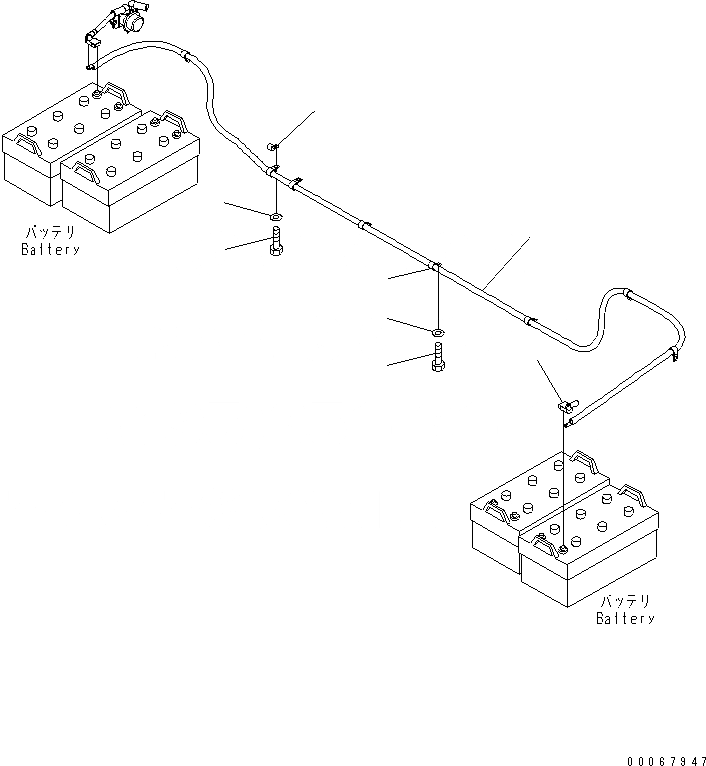 バッテリ
Battery

バッテリ
Battery

00067947